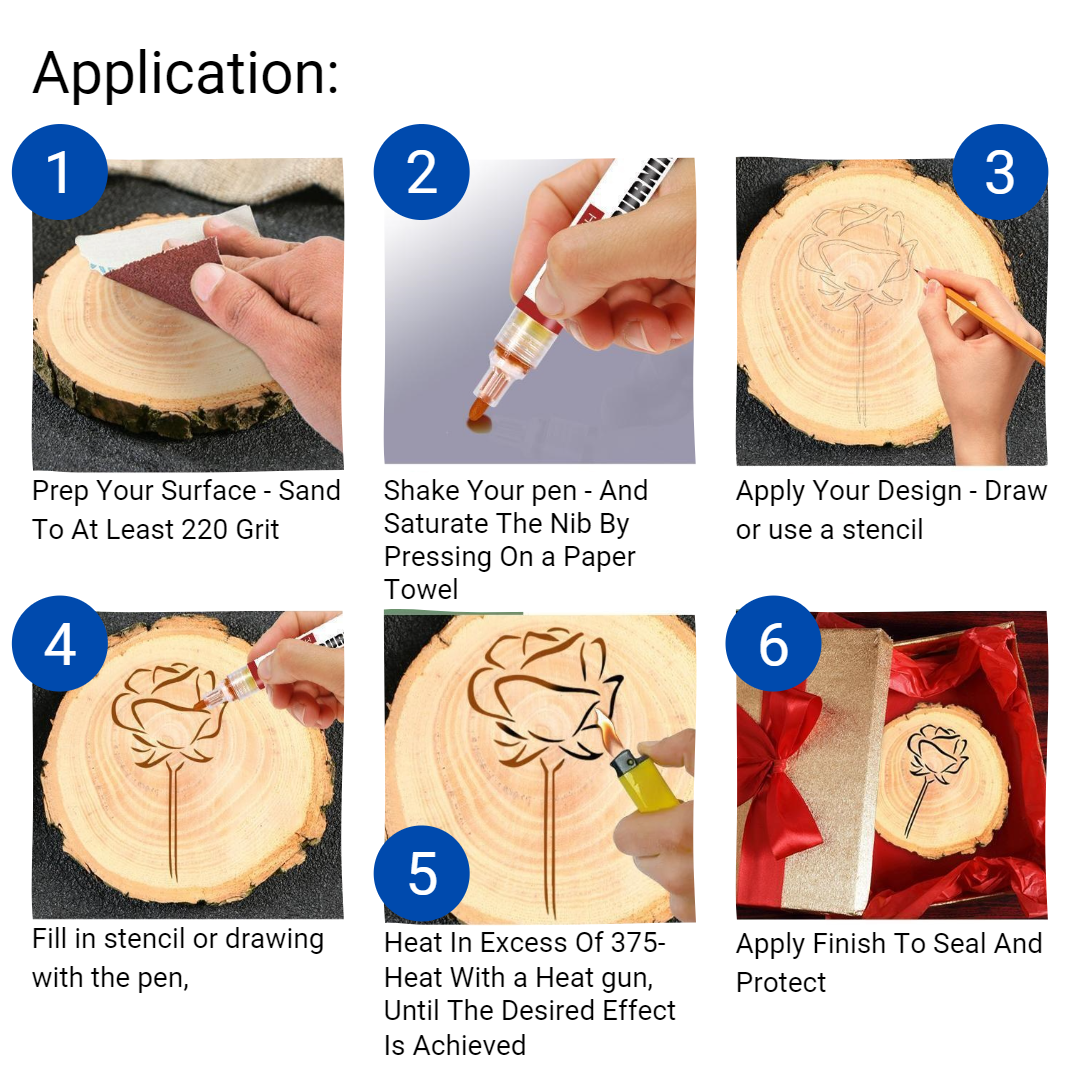 Application:

1

Prep Your Surface - Sand To At Least 220 Grit

2

Shake Your pen - And Saturate The Nib By Pressing On a Paper Towel

3

Apply Your Design - Draw or use a stencil

4

Fill in stencil or drawing with the pen,

5

Heat In Excess Of 375- Heat With a Heat gun, Until The Desired Effect Is Achieved

6

Apply Finish To Seal And Protect