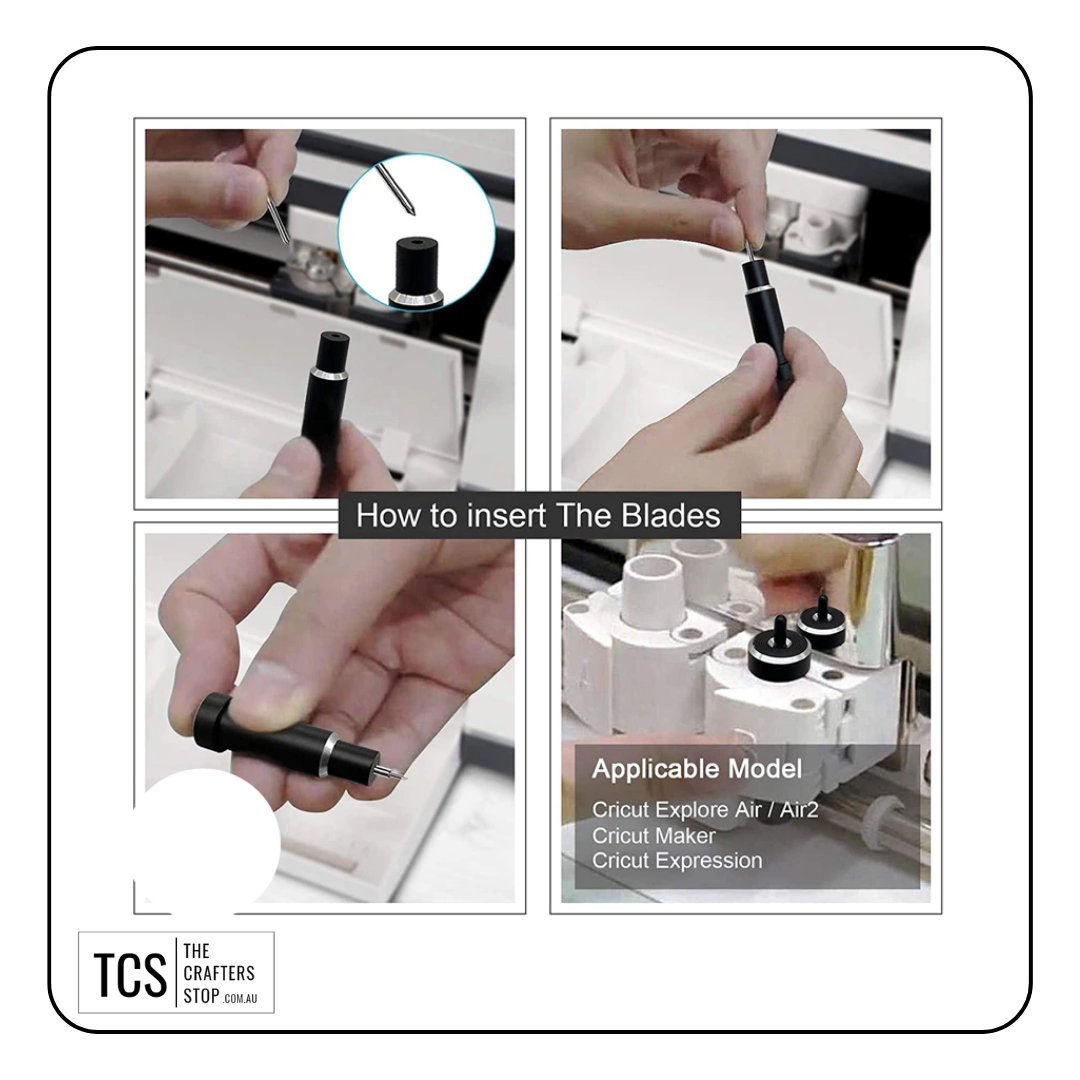 How to insert The Blades

Applicable Model
Cricut Explore Air / Air2
Cricut Maker
Cricut Expression

TCS THE CRAFTERS STOP .COM.AU