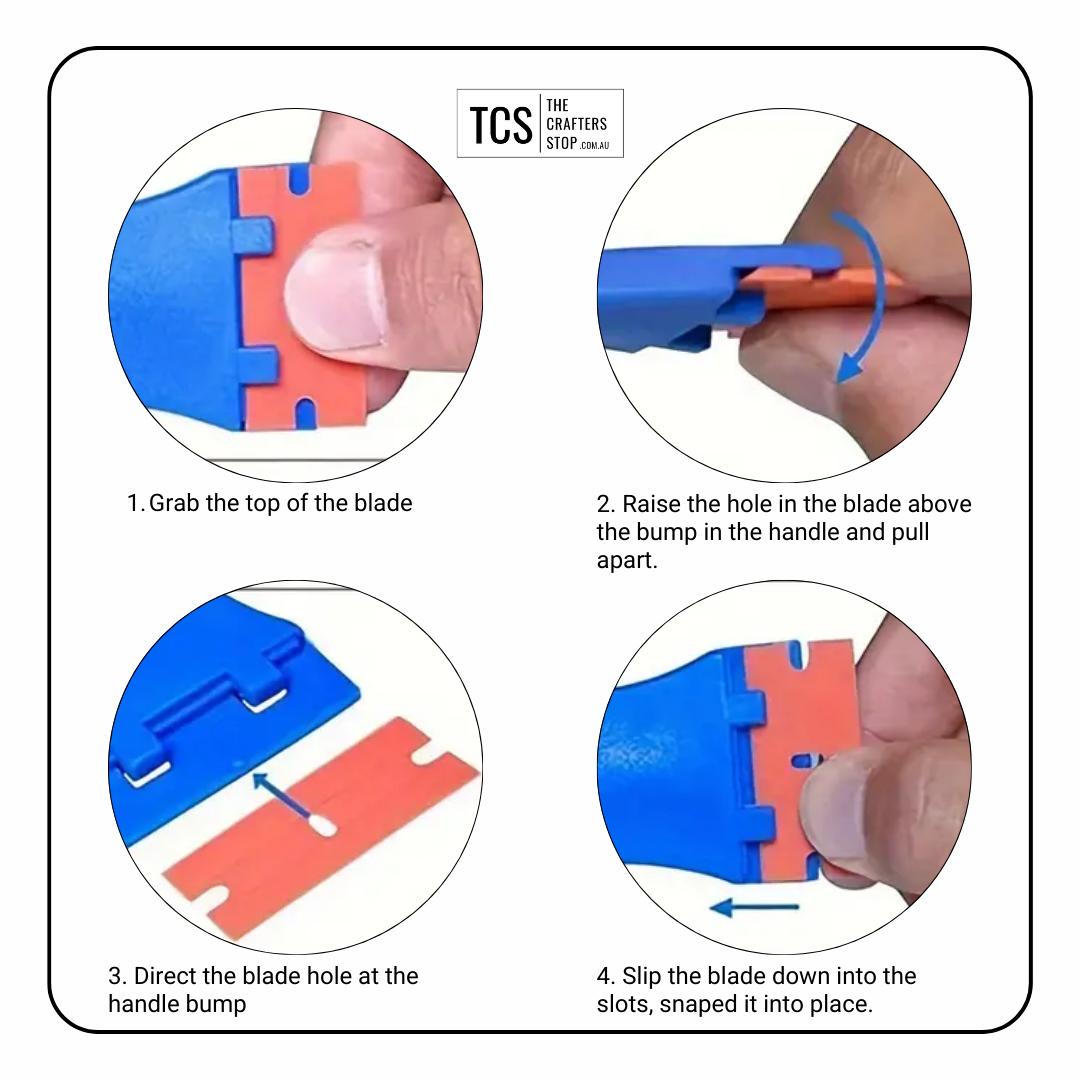 TCS THE CRAFTERS STOP.COM.AU

1. Grab the top of the blade

2. Raise the hole in the blade above the bump in the handle and pull apart.

3. Direct the blade hole at the handle bump

4. Slip the blade down into the slots, snaped it into place.