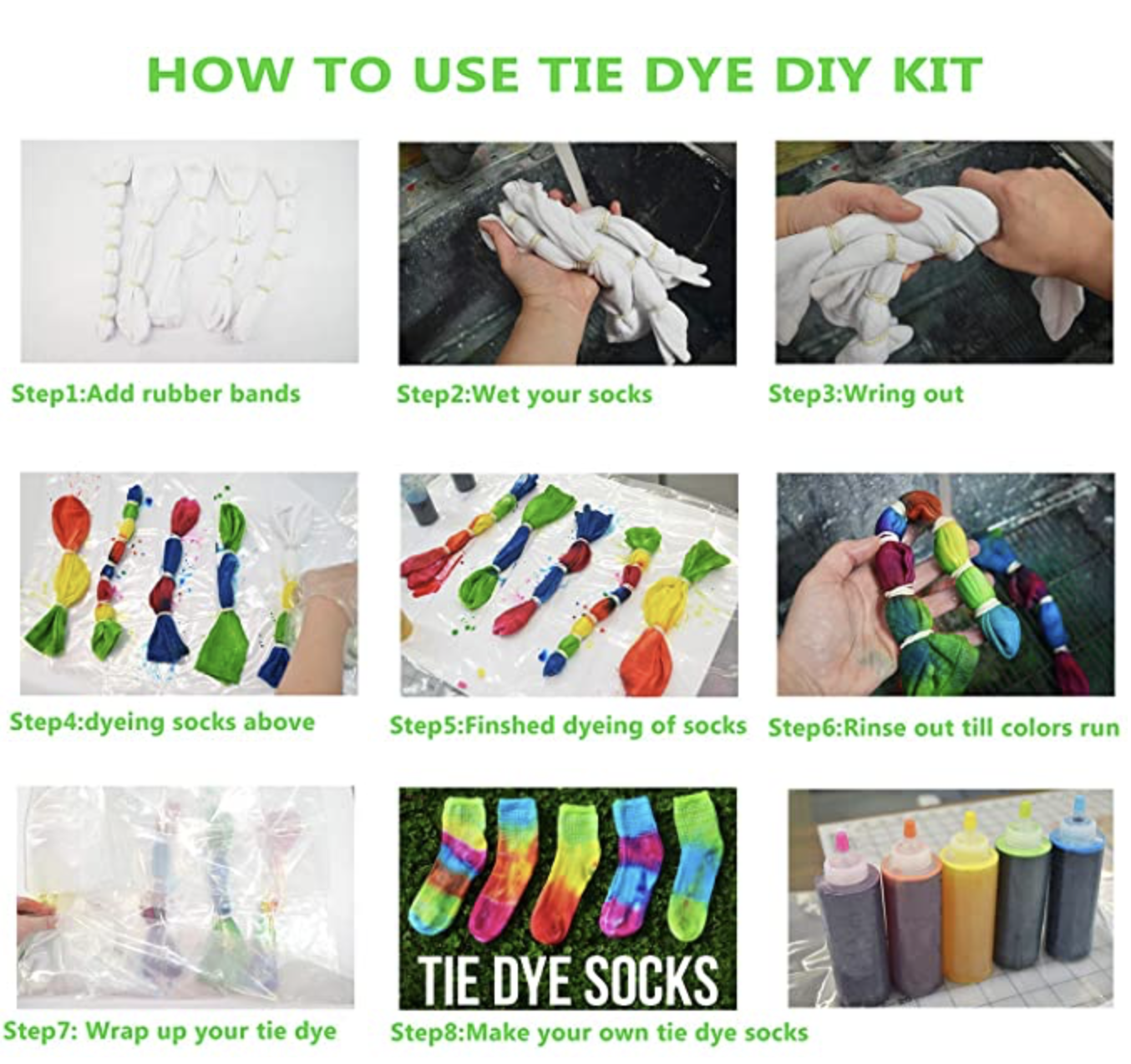 HOW TO USE TIE DYE DIY KIT

Step1:Add rubber bands

Step2:Wet your socks

Step3:Wring out

Step4:dyeing socks above

Step5:Finshed dyeing of socks

Step6:Rinse out till colors run

Step7: Wrap up your tie dye

TIE DYE SOCKS

Step8:Make your own tie dye socks