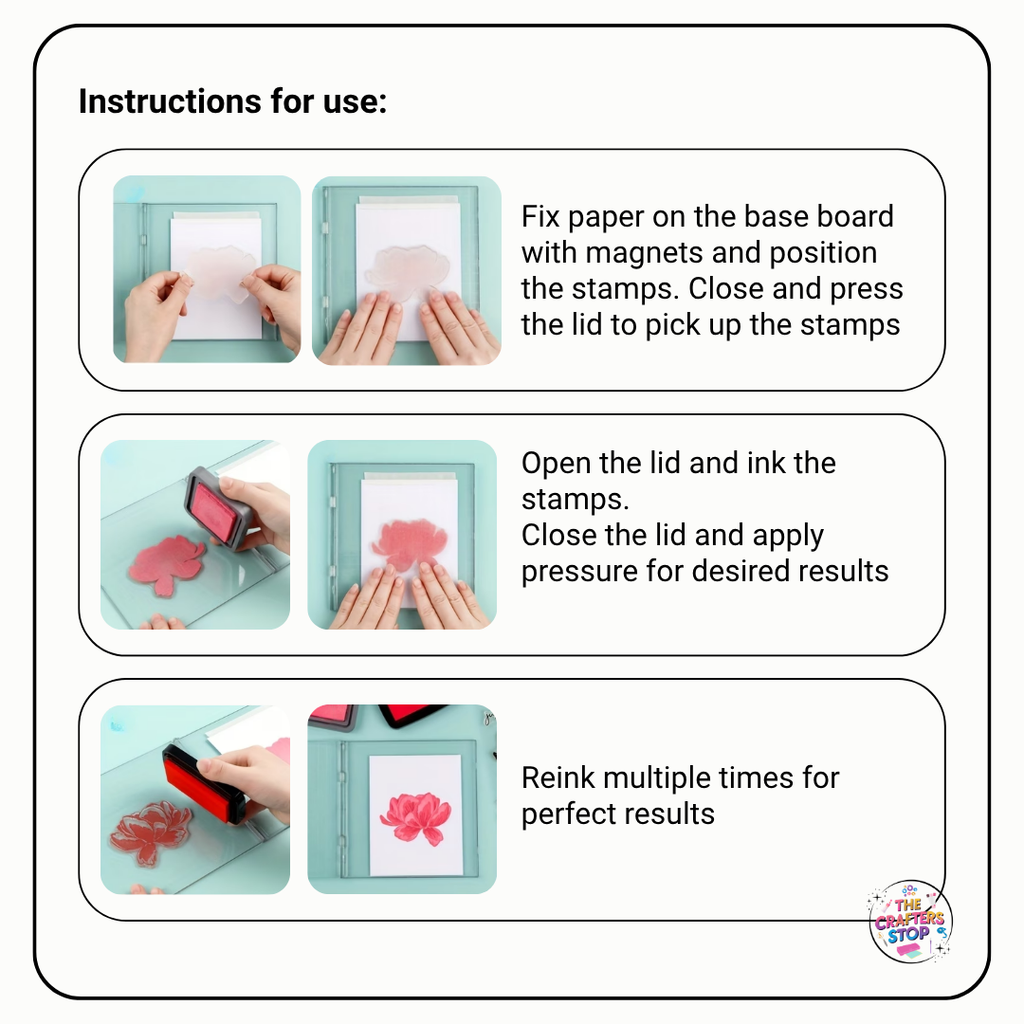 Instructions for use:

Fix paper on the base board with magnets and position the stamps. Close and press the lid to pick up the stamps

Open the lid and ink the stamps.
Close the lid and apply pressure for desired results

Reink multiple times for perfect results

THE CRAFTERS STOP