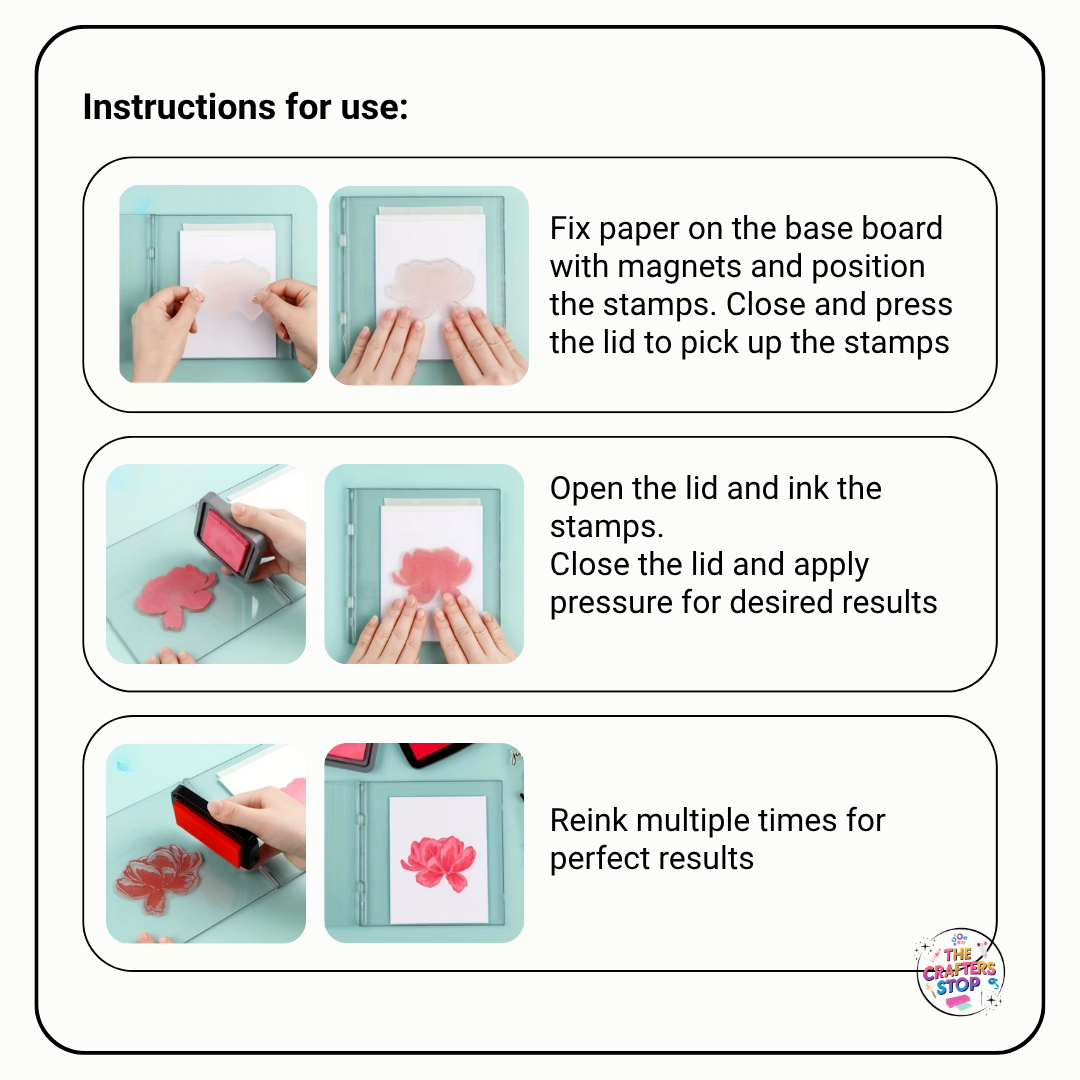 Instructions for use:

Fix paper on the base board with magnets and position the stamps. Close and press the lid to pick up the stamps

Open the lid and ink the stamps.
Close the lid and apply pressure for desired results

Reink multiple times for perfect results

THE CRAFTERS STOP