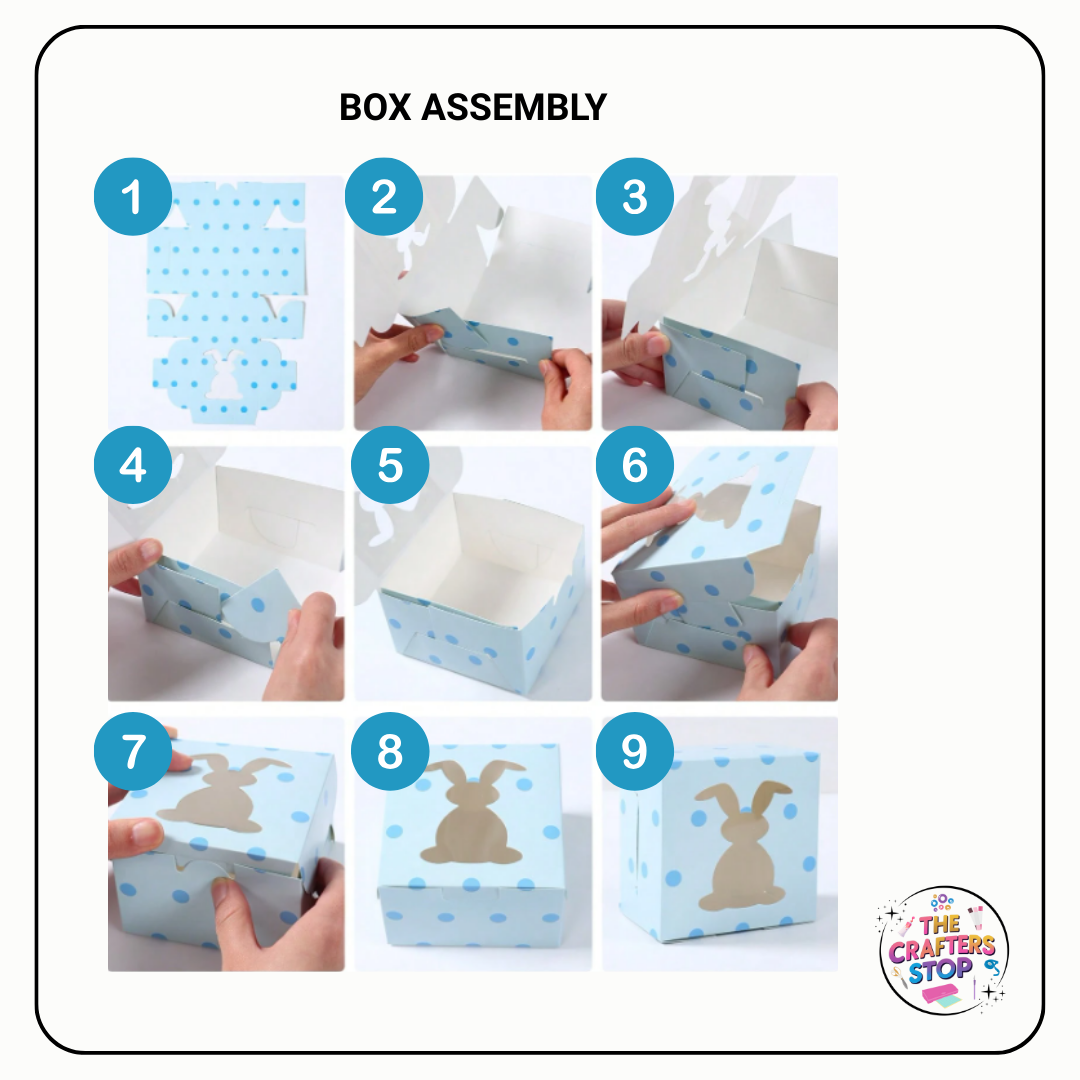 BOX ASSEMBLY

1

2

3

4

5

6

7

8

9

THE CRAFTERS STOP